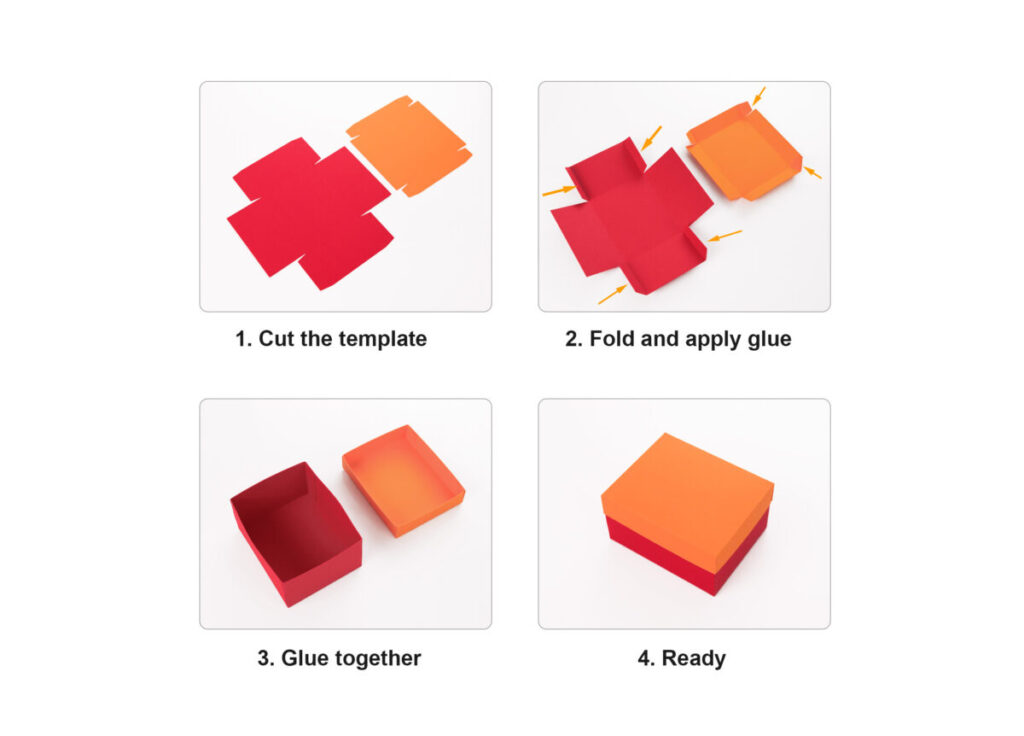 1. Cut the template

2. Fold and apply glue

3. Glue together

4. Ready