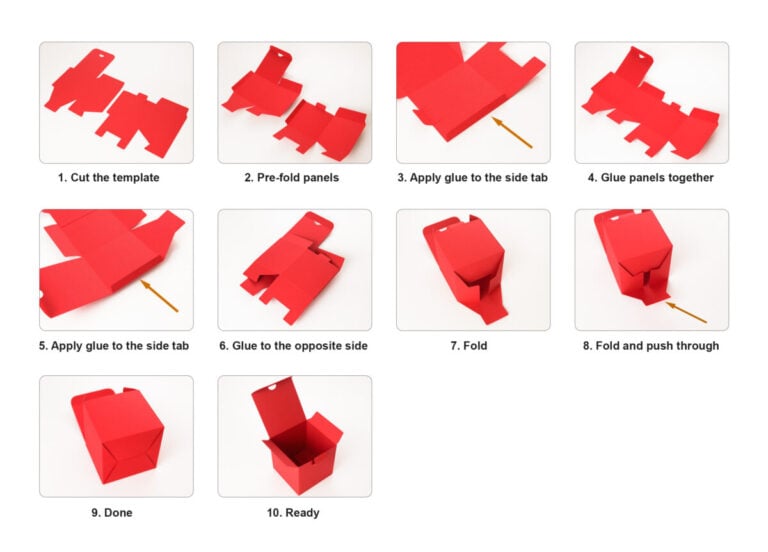 1. Cut the template

2. Pre-fold panels

3. Apply glue to the side tab

4. Glue panels together

5. Apply glue to the side tab

6. Glue to the opposite side

7. Fold

8. Fold and push through

9. Done

10. Ready