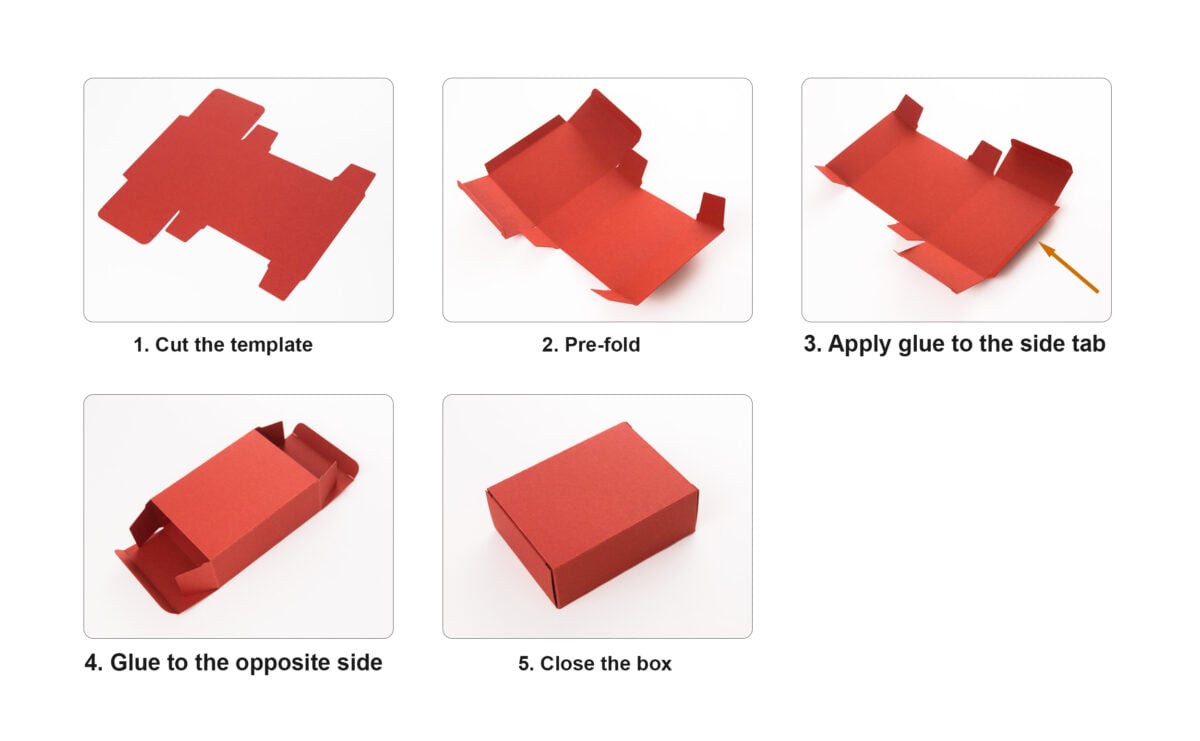 1. Cut the template

2. Pre-fold

3. Apply glue to the side tab

4. Glue to the opposite side

5. Close the box